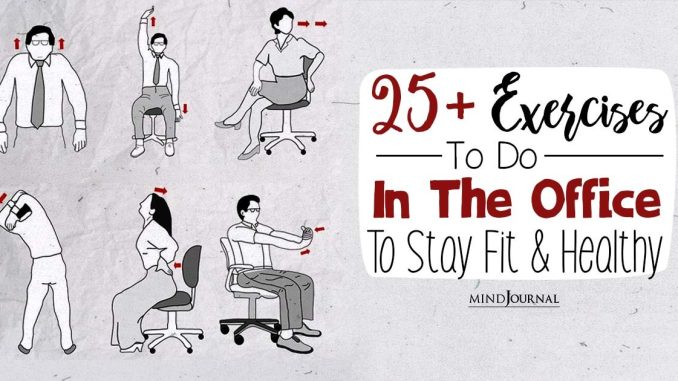 25+ Exercises
To Do
In The Office
To Stay Fit & Healthy

MINDJOURNAL